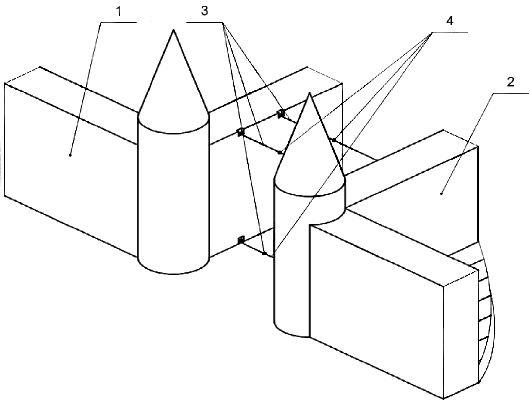 1
3
4
2